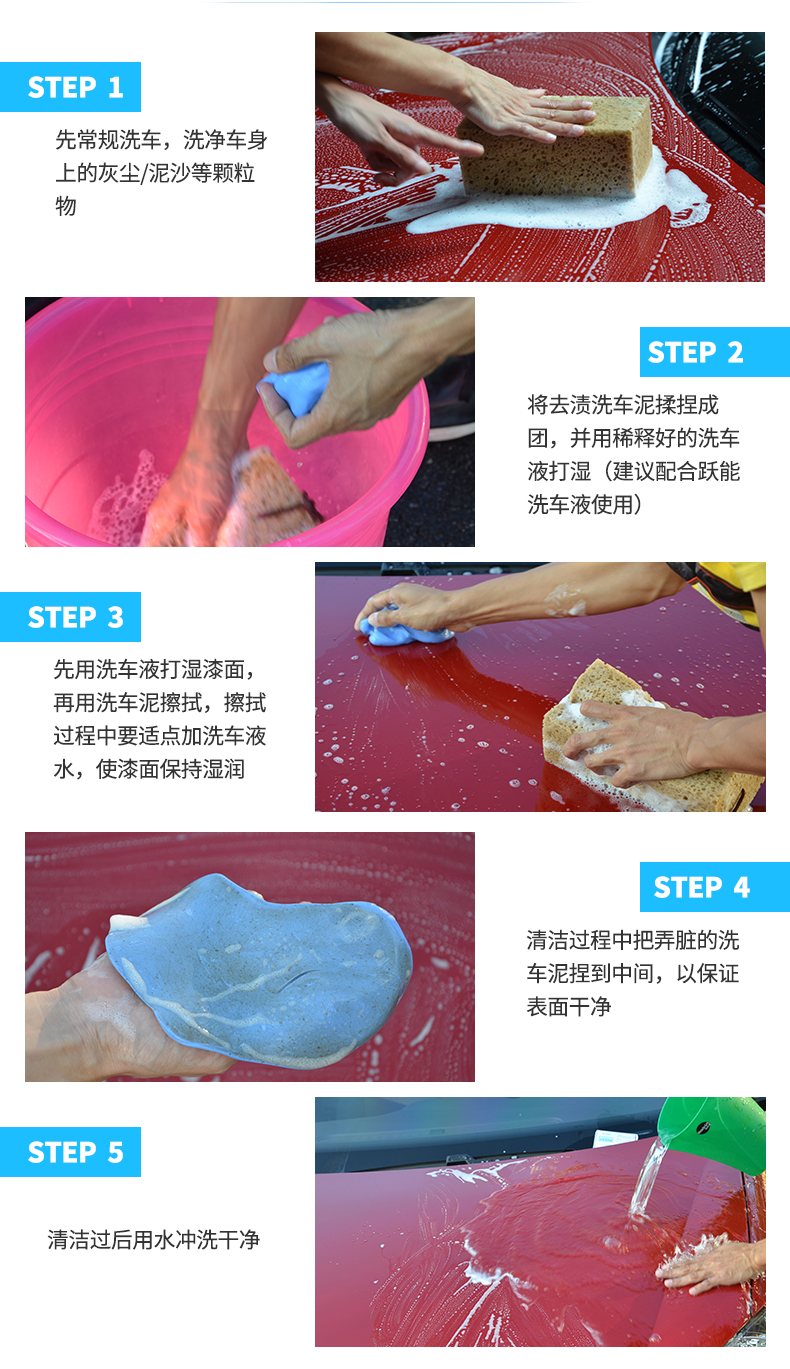 STEP 1

先常规洗车，洗净车身上的灰尘/泥沙等颗粒物

STEP 2

将去渍洗车泥揉捏成团，并用稀释好的洗车液打湿（建议配合跃能洗车液使用）

STEP 3

先用洗车液打湿漆面，再用洗车泥擦拭，擦拭过程中要适点加洗车液水，使漆面保持湿润

STEP 4

清洁过程中把弄脏的洗车泥捏到中间，以保证表面干净

STEP 5

清洁过后用水冲洗干净